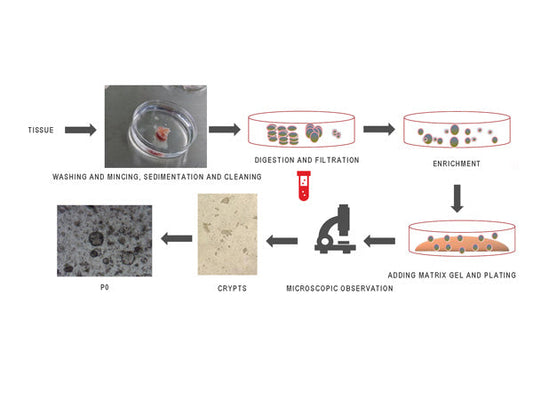 TISSUE

WASHING AND MINCING, SEDIMENTATION AND CLEANING

DIGESTION AND FILTRATION

ENRICHMENT

ADDING MATRIX GEL AND PLATING

MICROSCOPIC OBSERVATION

CRYPTS

P0